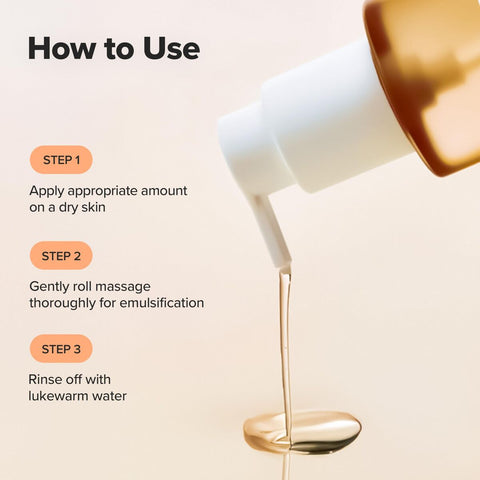 How to Use

STEP 1

Apply appropriate amount on a dry skin

STEP 2

Gently roll massage thoroughly for emulsification

STEP 3

Rinse off with lukewarm water